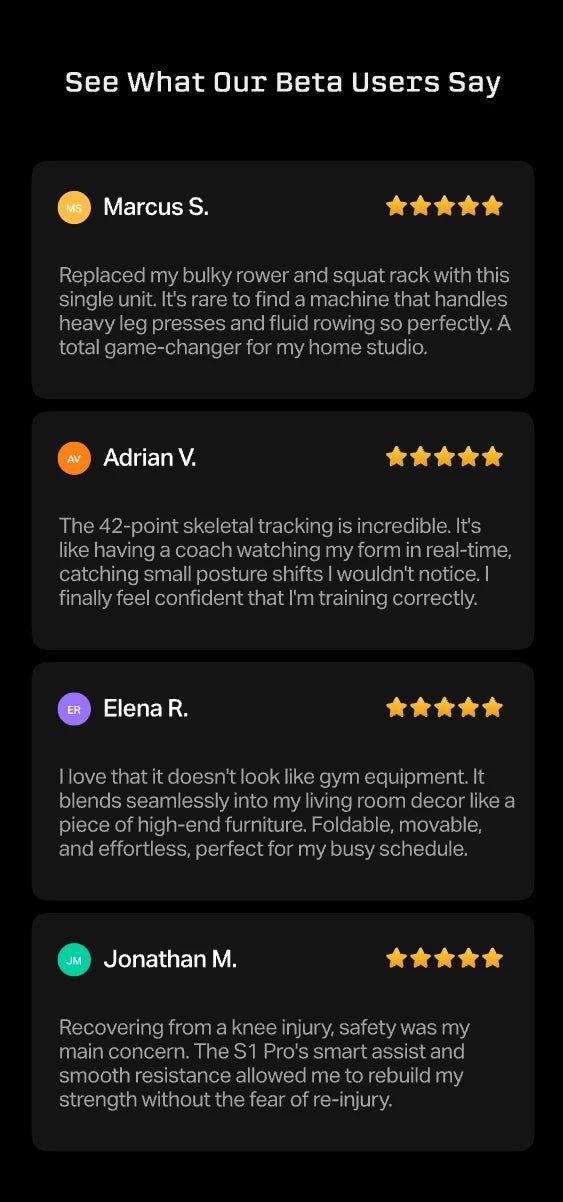 See What Our Beta Users Say

MS Marcus S.

Replaced my bulky rower and squat rack with this single unit. It's rare to find a machine that handles heavy leg presses and fluid rowing so perfectly. A total game-changer for my home studio.

AV Adrian V.

The 42-point skeletal tracking is incredible. It's like having a coach watching my form in real-time, catching small posture shifts I wouldn't notice. I finally feel confident that I'm training correctly.

ER Elena R.

I love that it doesn't look like gym equipment. It blends seamlessly into my living room decor like a piece of high-end furniture. Foldable, movable, and effortless, perfect for my busy schedule.

JM Jonathan M.

Recovering from a knee injury, safety was my main concern. The S1 Pro's smart assist and smooth resistance allowed me to rebuild my strength without the fear of re-injury.